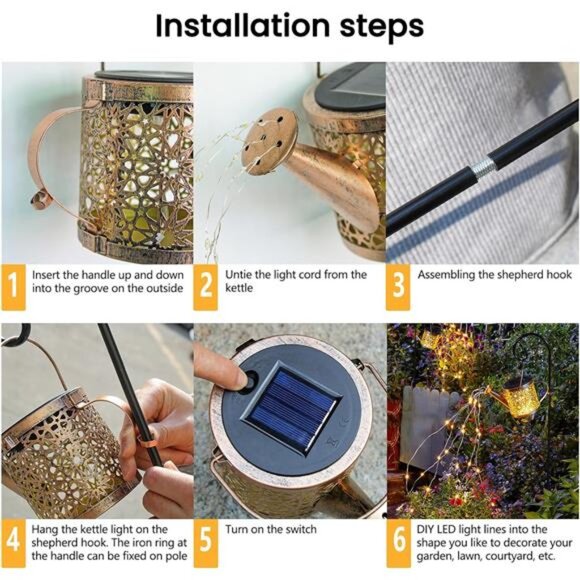 Installation steps

1 Insert the handle up and down into the groove on the outside

2 Untie the light cord from the kettle

3 Assembling the shepherd hook

4 Hang the kettle light on the shepherd hook. The iron ring at the handle can be fixed on pole

5 Turn on the switch

6 DIY LED light lines into the shape you like to decorate your garden, lawn, courtyard, etc.